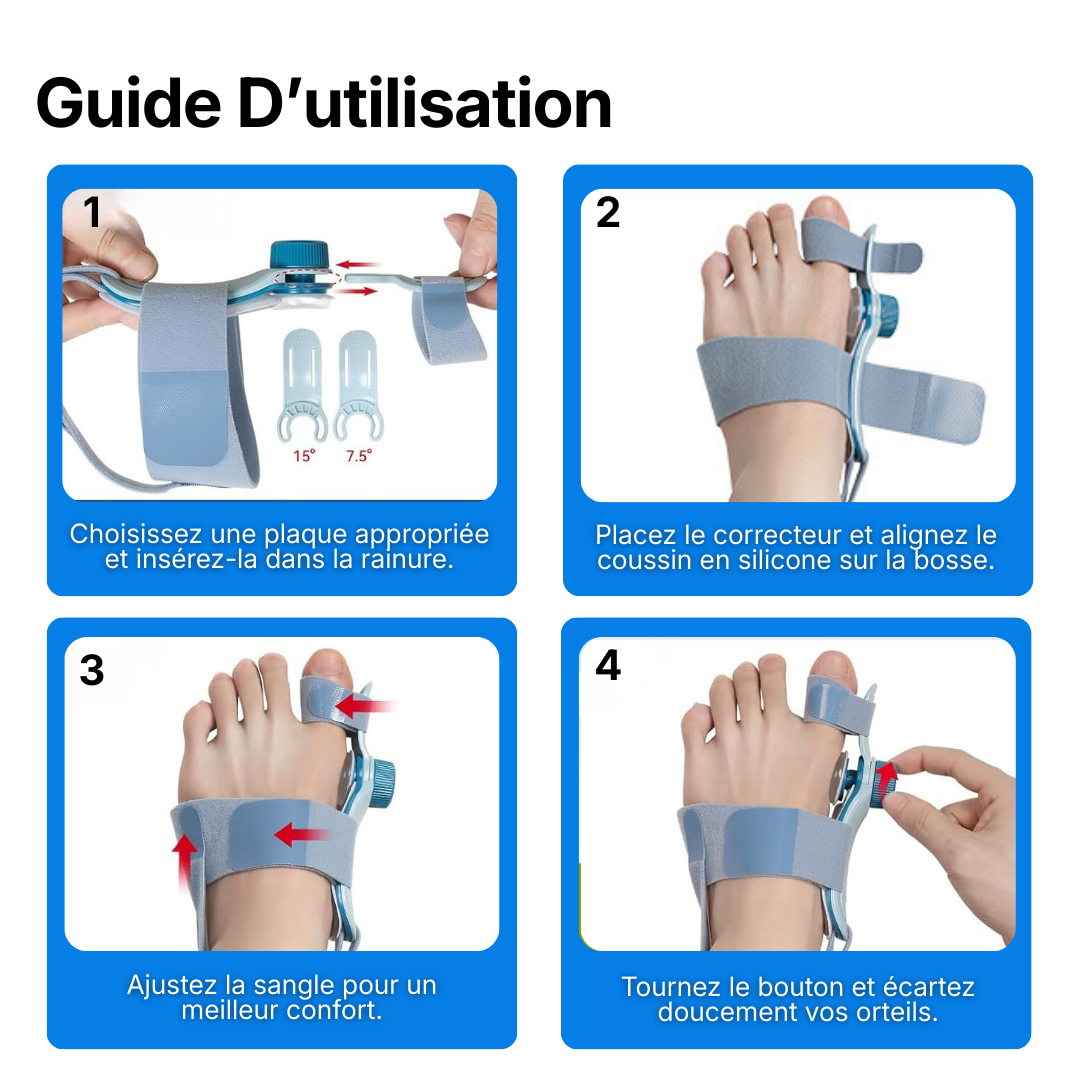 Guide D'utilisation

1

15° 7.5°

Choisissez une plaque appropriée et insérez-la dans la rainure.

2

Placez le correcteur et alignez le coussin en silicone sur la bosse.

3

Ajustez la sangle pour un meilleur confort.

4

Tournez le bouton et écartez doucement vos orteils.