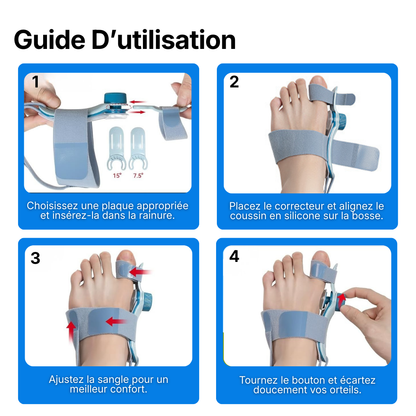 Guide D'utilisation

1

15° 7.5°

Choisissez une plaque appropriée et insérez-la dans la rainure.

2

Placez le correcteur et alignez le coussin en silicone sur la bosse.

3

Ajustez la sangle pour un meilleur confort.

4

Tournez le bouton et écartez doucement vos orteils.